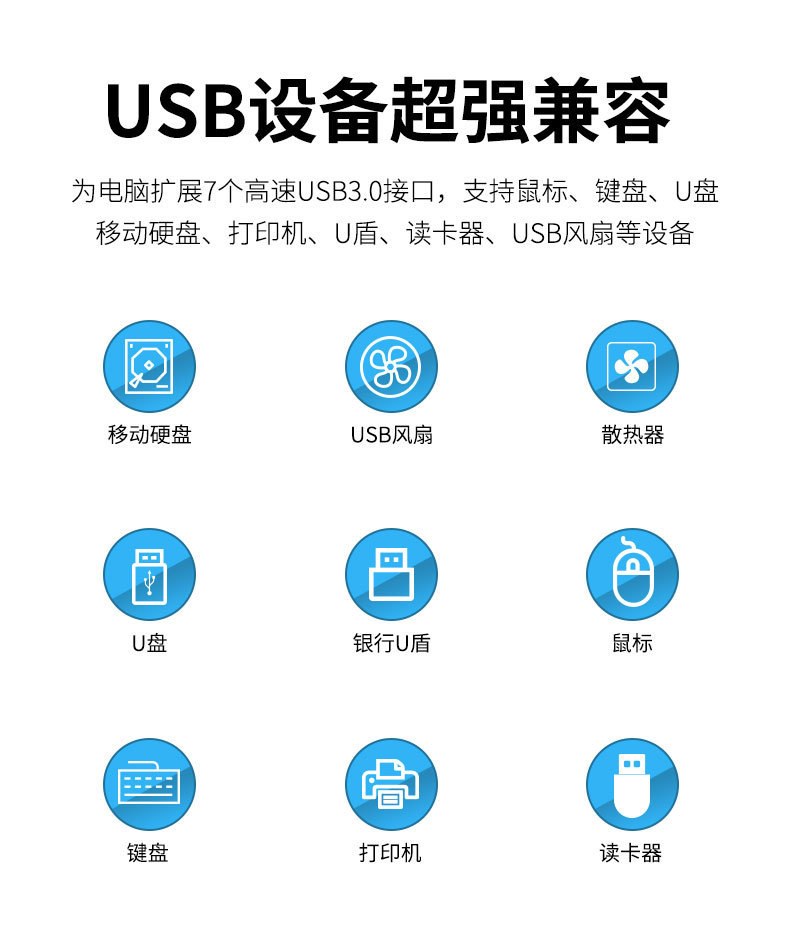 USB设备超强兼容

为电脑扩展7个高速USB3.0接口，支持鼠标、键盘、U盘
移动硬盘、打印机、U盾、读卡器、USB风扇等设备

移动硬盘

USB风扇

散热器

U盘

银行U盾

鼠标

键盘

打印机

读卡器